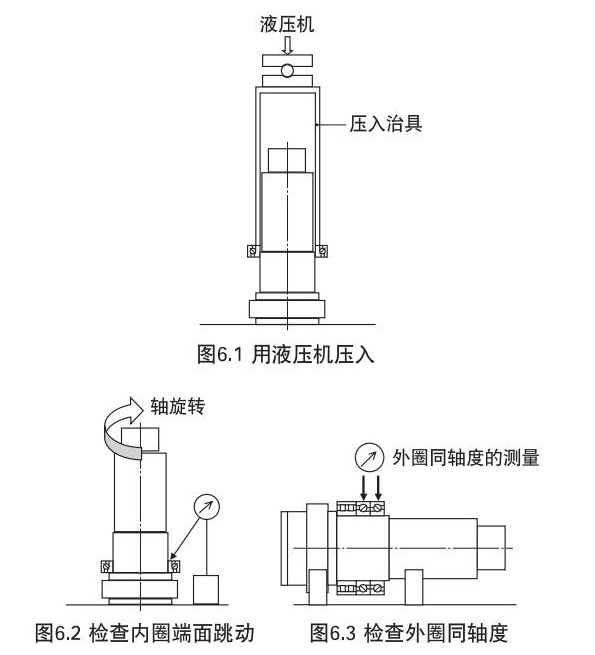 液压机

压入治具

图6.1 用液压机压入

轴旋转

图6.2 检查内圈端面跳动

外圈同轴度的测量

图6.3 检查外圈同轴度